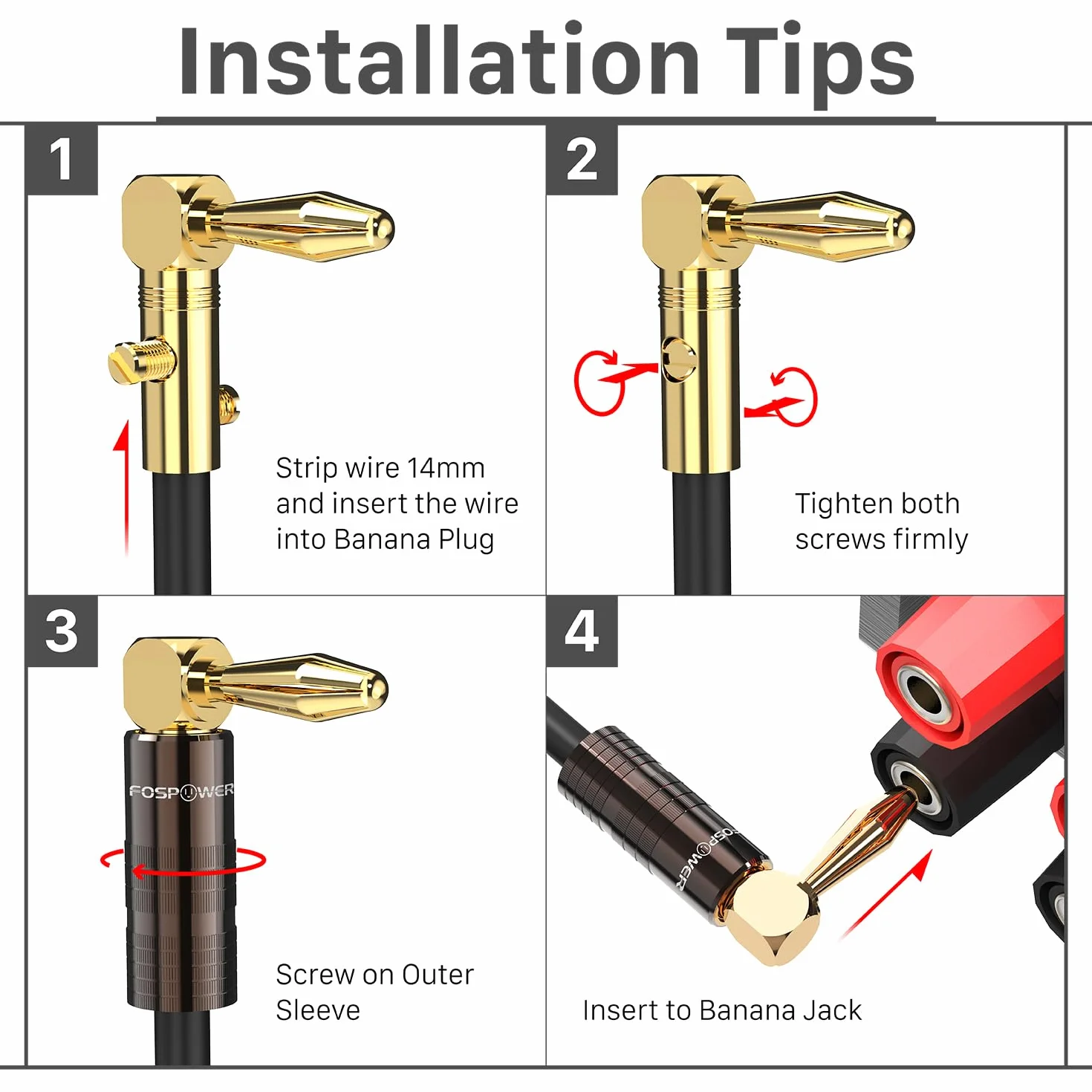 Installation Tips

1

Strip wire 14mm and insert the wire into Banana Plug

2

Tighten both screws firmly

3

FOSPOWER

Screw on Outer Sleeve

4

FOSPOWER

Insert to Banana Jack