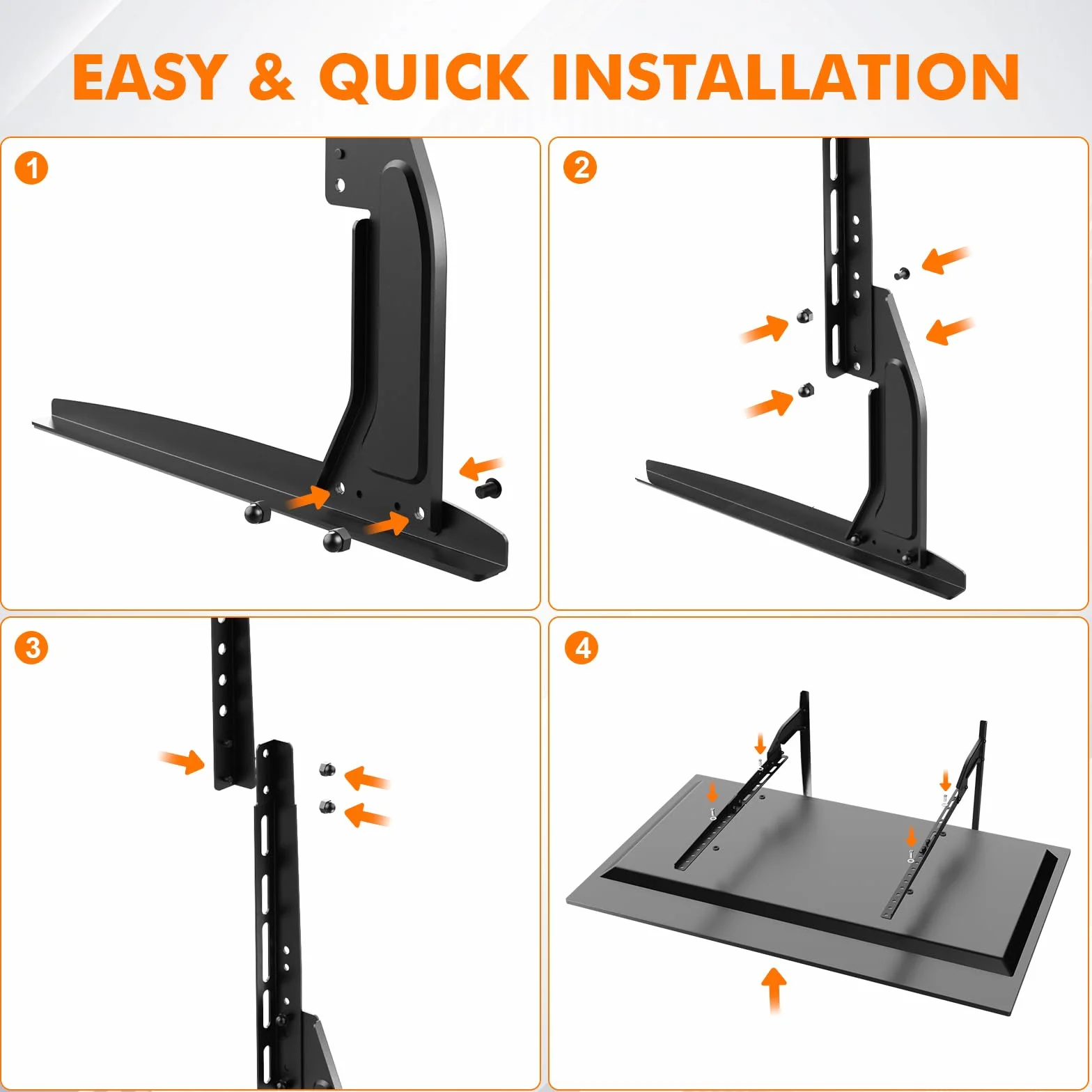 EASY & QUICK INSTALLATION

1

2

3

4