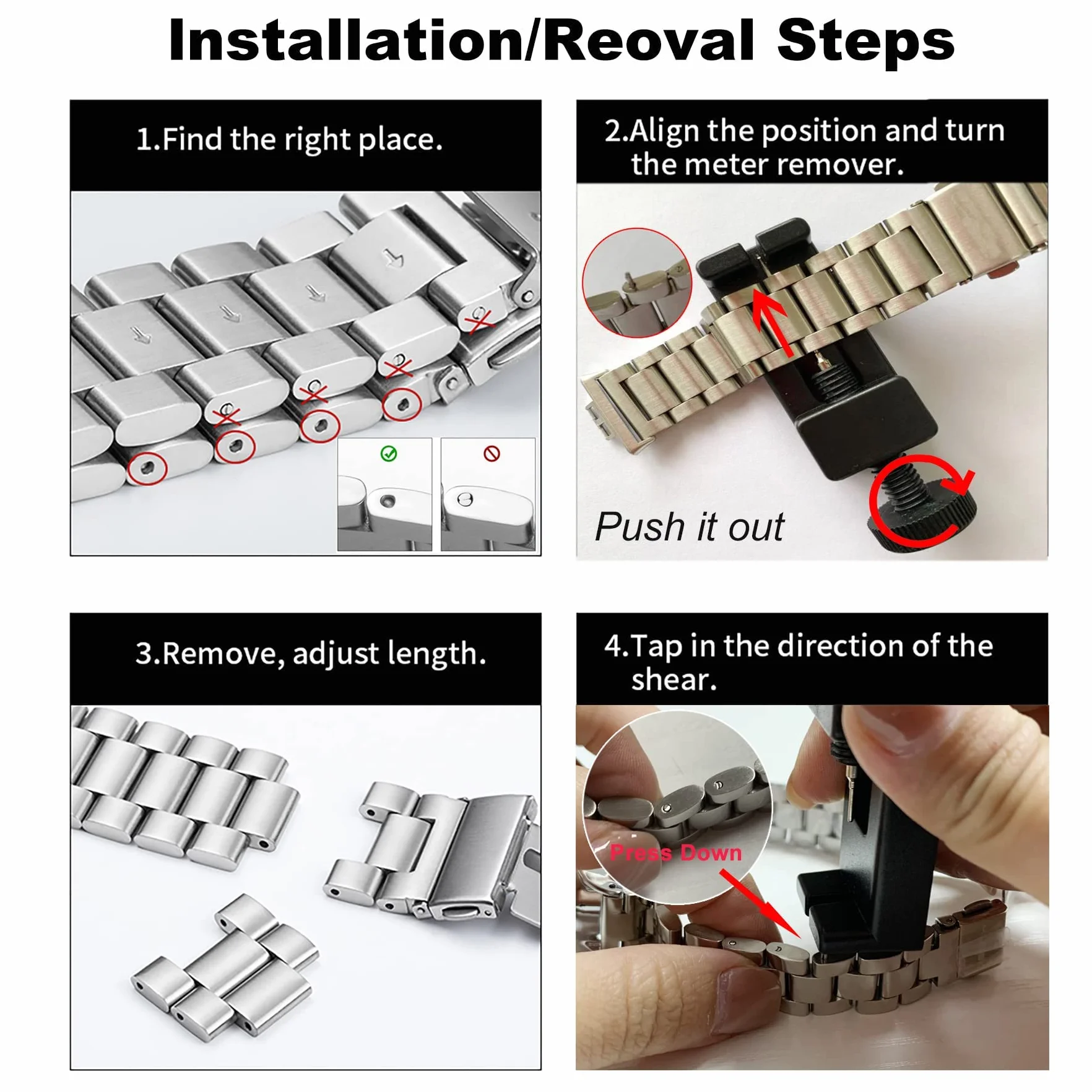 Installation/Reoval Steps

1.Find the right place.

2.Align the position and turn the meter remover.

Push it out

3.Remove, adjust length.

4.Tap in the direction of the shear.

Press Down