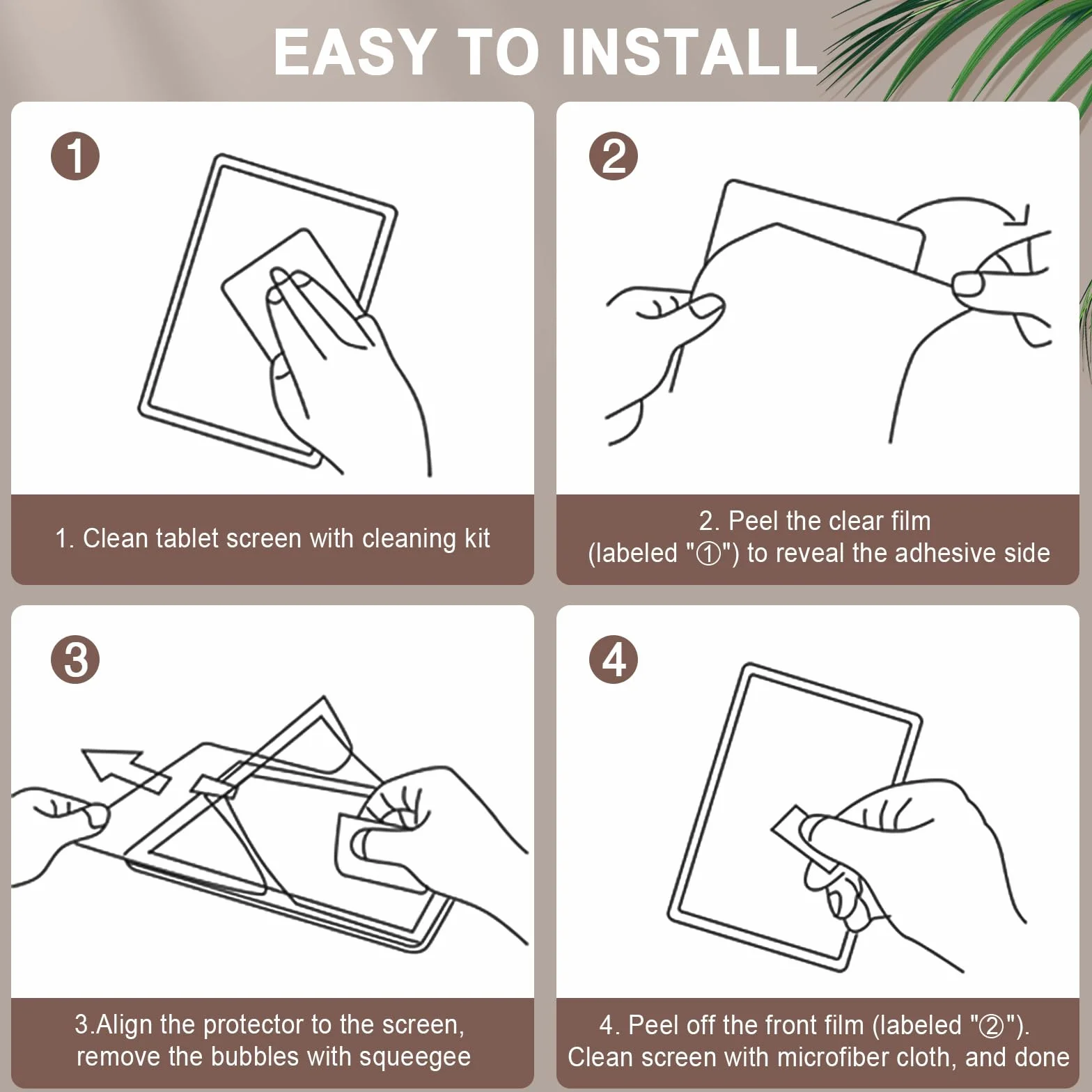 EASY TO INSTALL

1

1. Clean tablet screen with cleaning kit

2

2. Peel the clear film (labeled "①") to reveal the adhesive side

3

3.Align the protector to the screen, remove the bubbles with squeegee

4

4. Peel off the front film (labeled "②"). Clean screen with microfiber cloth, and done