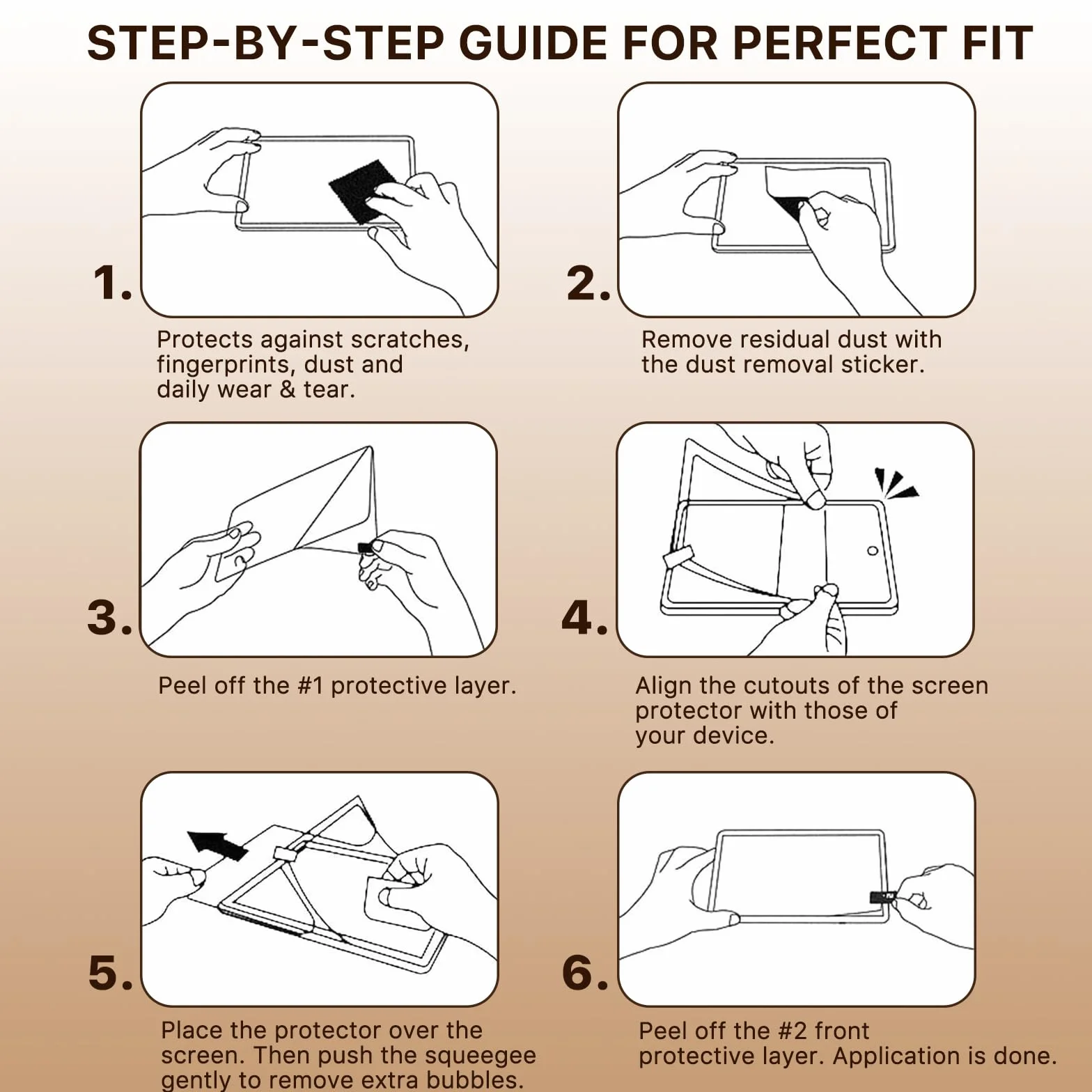 STEP-BY-STEP GUIDE FOR PERFECT FIT

1.

Protects against scratches, fingerprints, dust and daily wear & tear.

2.

Remove residual dust with the dust removal sticker.

3.

Peel off the #1 protective layer.

4.

Align the cutouts of the screen protector with those of your device.

5.

Place the protector over the screen. Then push the squeegee gently to remove extra bubbles.

6.

Peel off the #2 front protective layer. Application is done.