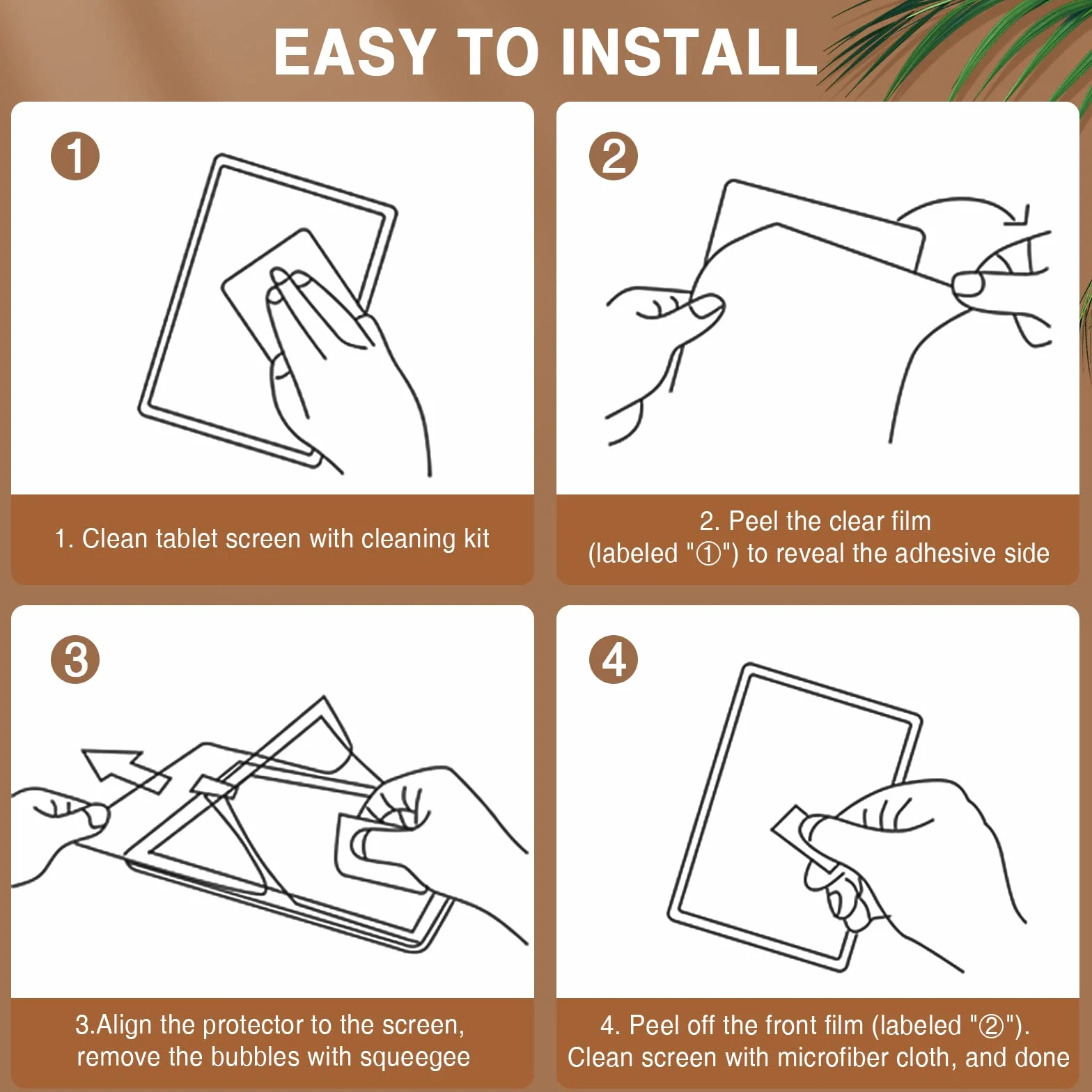 EASY TO INSTALL

1

1. Clean tablet screen with cleaning kit

2

2. Peel the clear film (labeled "①") to reveal the adhesive side

3

3.Align the protector to the screen, remove the bubbles with squeegee

4

4. Peel off the front film (labeled "②"). Clean screen with microfiber cloth, and done