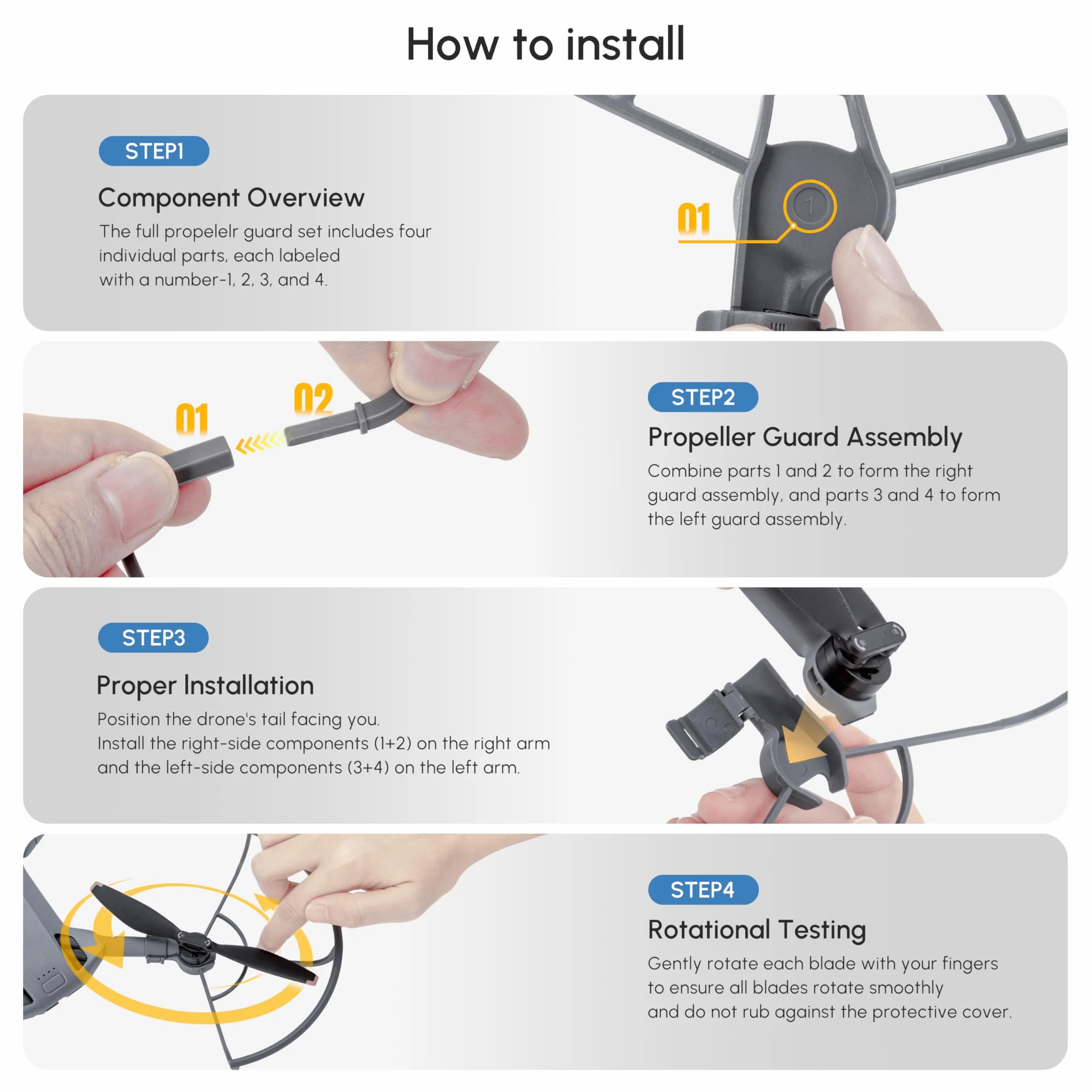 How to install

STEP1

Component Overview

The full propelelr guard set includes four individual parts, each labeled with a number-1, 2, 3, and 4.

01

1

01

02

STEP2

Propeller Guard Assembly

Combine parts 1 and 2 to form the right guard assembly, and parts 3 and 4 to form the left guard assembly.

STEP3

Proper Installation

Position the drone's tail facing you.
Install the right-side components (1+2) on the right arm and the left-side components (3+4) on the left arm.

STEP4

Rotational Testing

Gently rotate each blade with your fingers to ensure all blades rotate smoothly and do not rub against the protective cover.