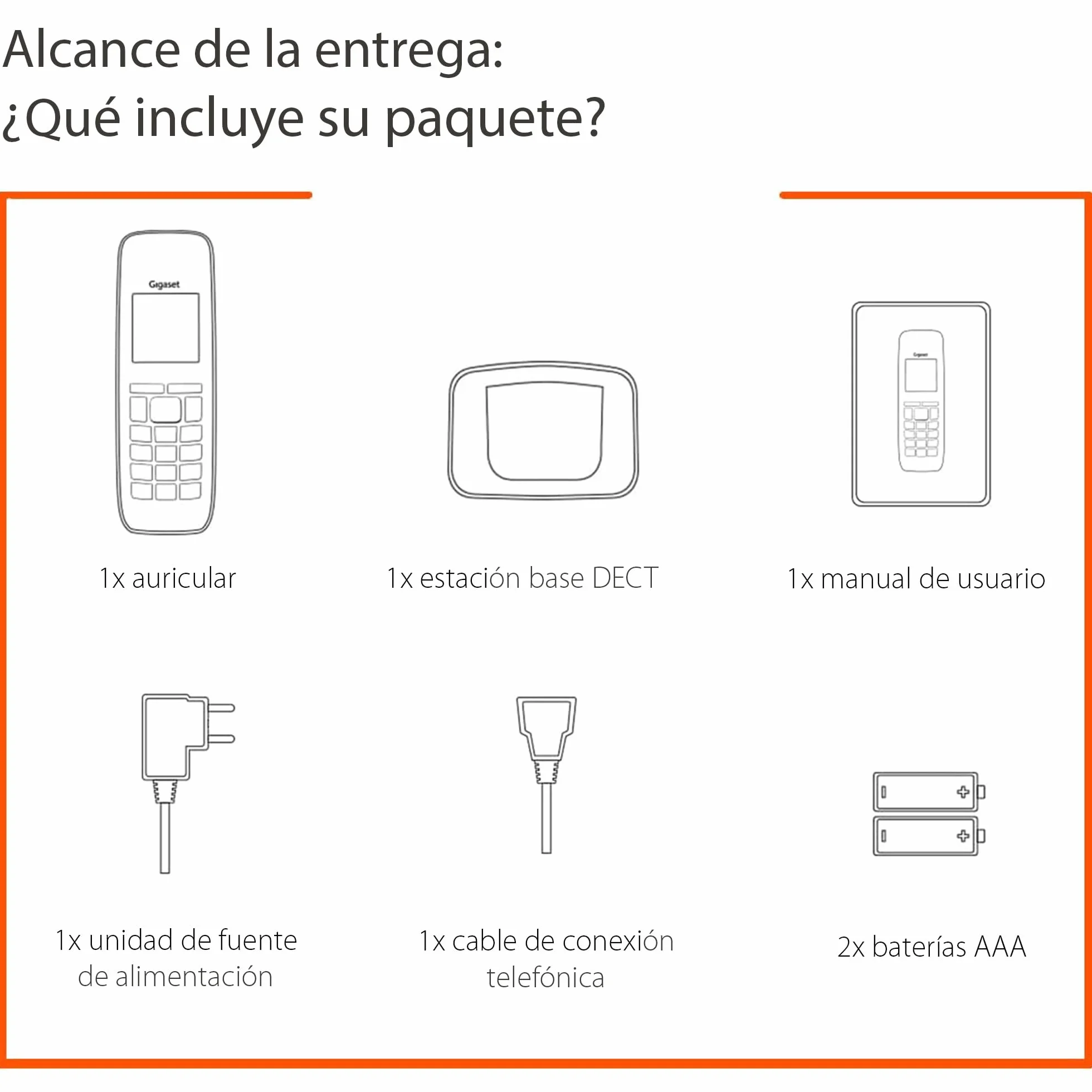 Alcance de la entrega:
¿Qué incluye su paquete?

Gigaset

1x auricular

1x estación base DECT

Gigaset

1x manual de usuario

1x unidad de fuente de alimentación

1x cable de conexión telefónica

2x baterías AAA