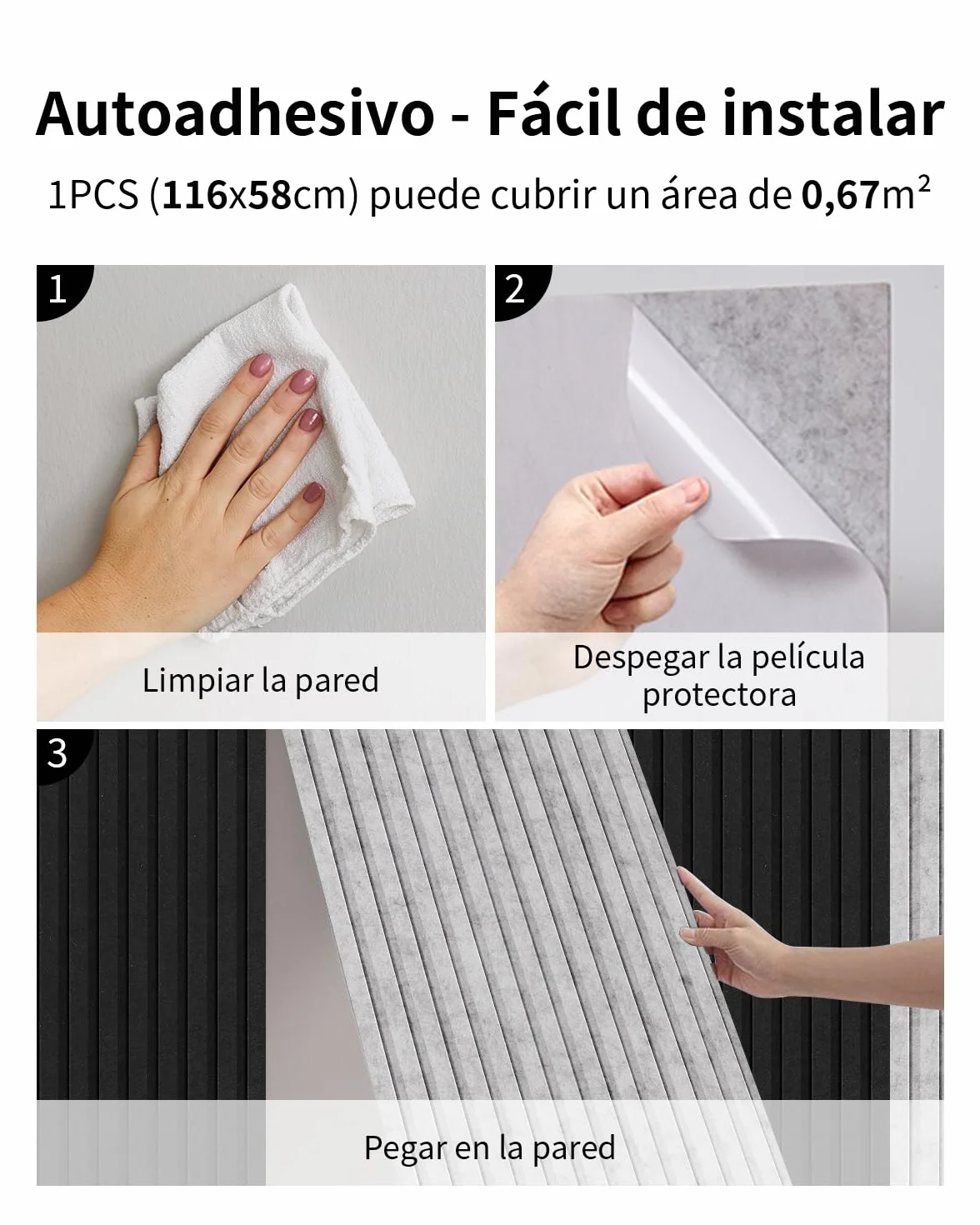 Autoadhesivo - Fácil de instalar

1PCS (116x58cm) puede cubrir un área de 0,67m$^2$

1

Limpiar la pared

2

Despegar la película protectora

3

Pegar en la pared