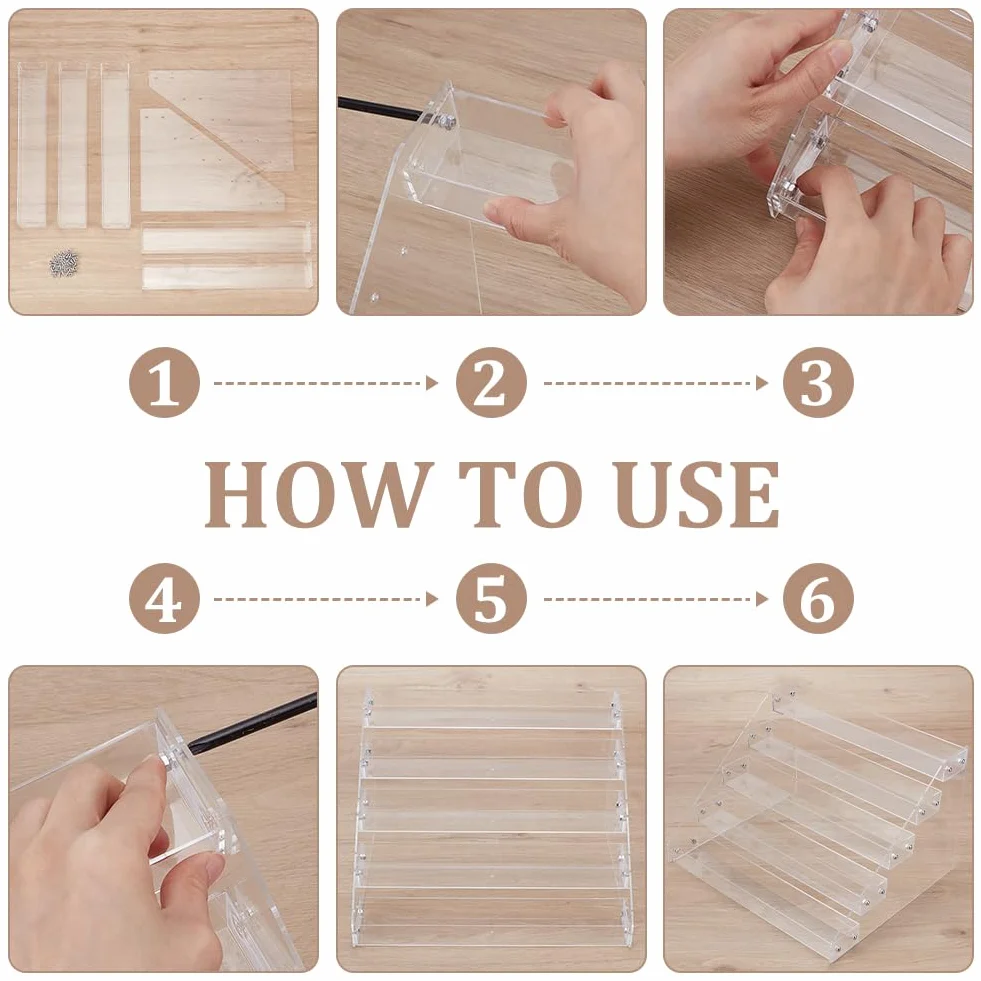 1 2 3

HOW TO USE

4 5 6