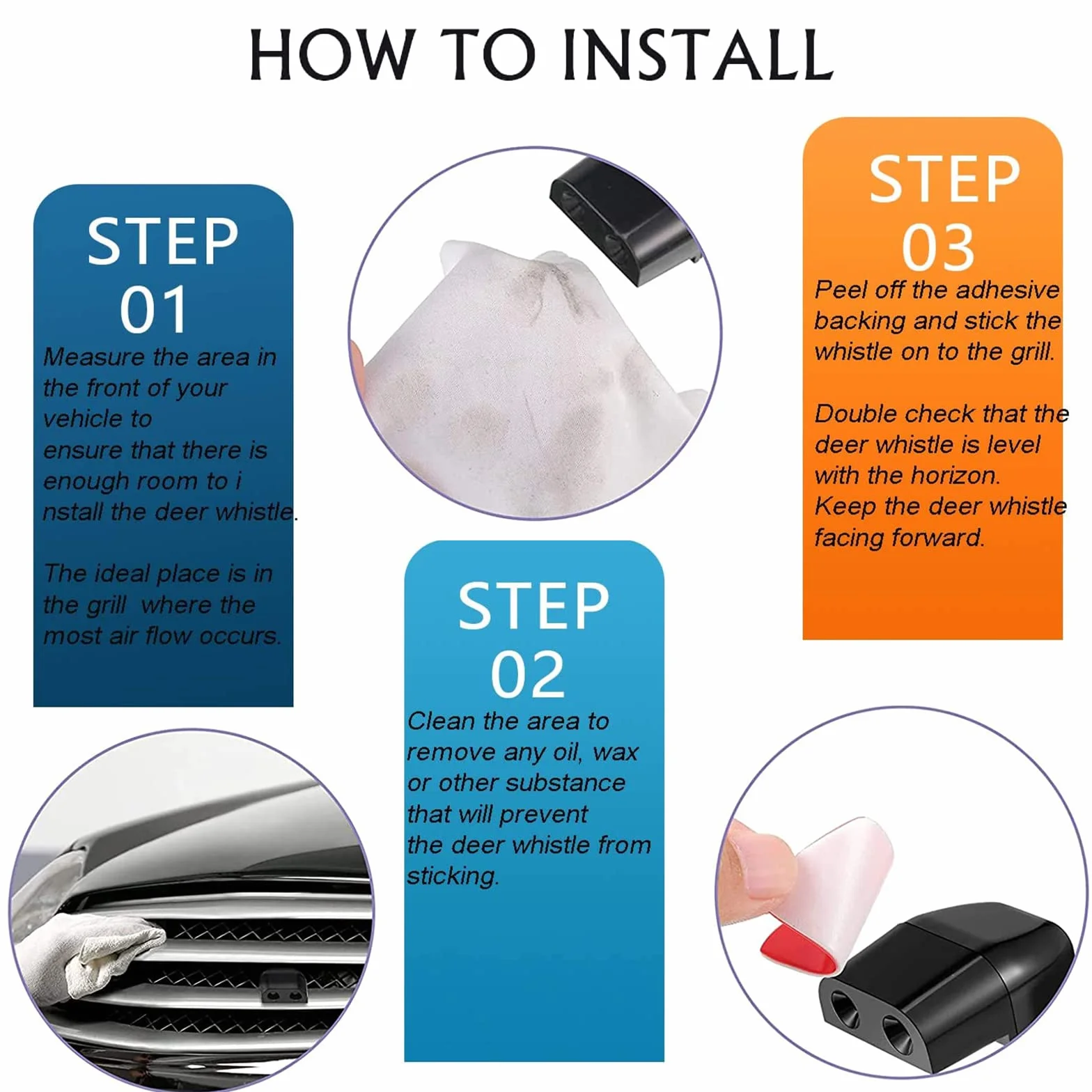 HOW TO INSTALL

STEP 01

Measure the area in the front of your vehicle to ensure that there is enough room to i nstall the deer whistle.

The ideal place is in the grill where the most air flow occurs.

STEP 02

Clean the area to remove any oil, wax or other substance that will prevent the deer whistle from sticking.

STEP 03

Peel off the adhesive backing and stick the whistle on to the grill.

Double check that the deer whistle is level with the horizon. Keep the deer whistle facing forward.