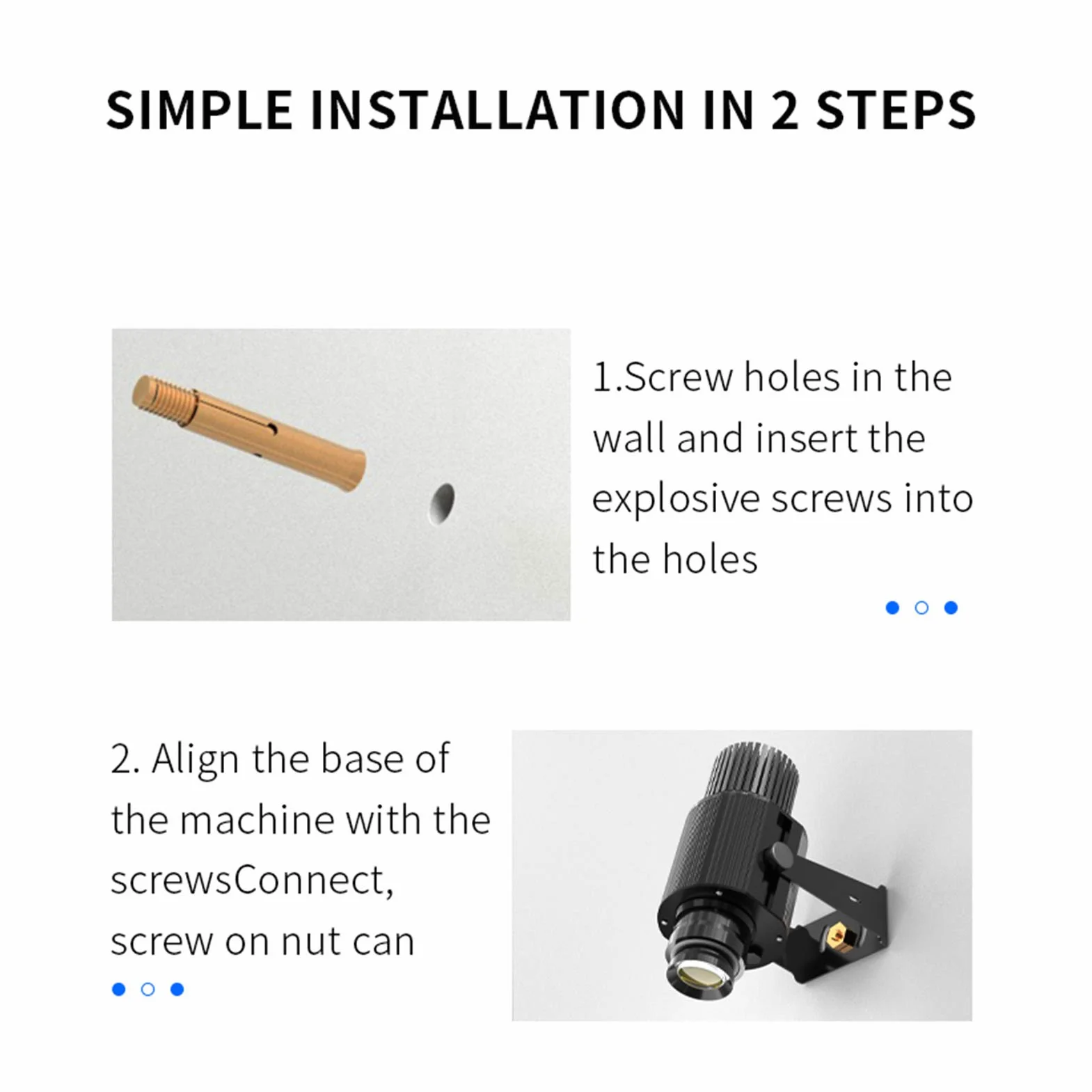 SIMPLE INSTALLATION IN 2 STEPS

1.Screw holes in the wall and insert the explosive screws into the holes

2. Align the base of the machine with the screwsConnect, screw on nut can