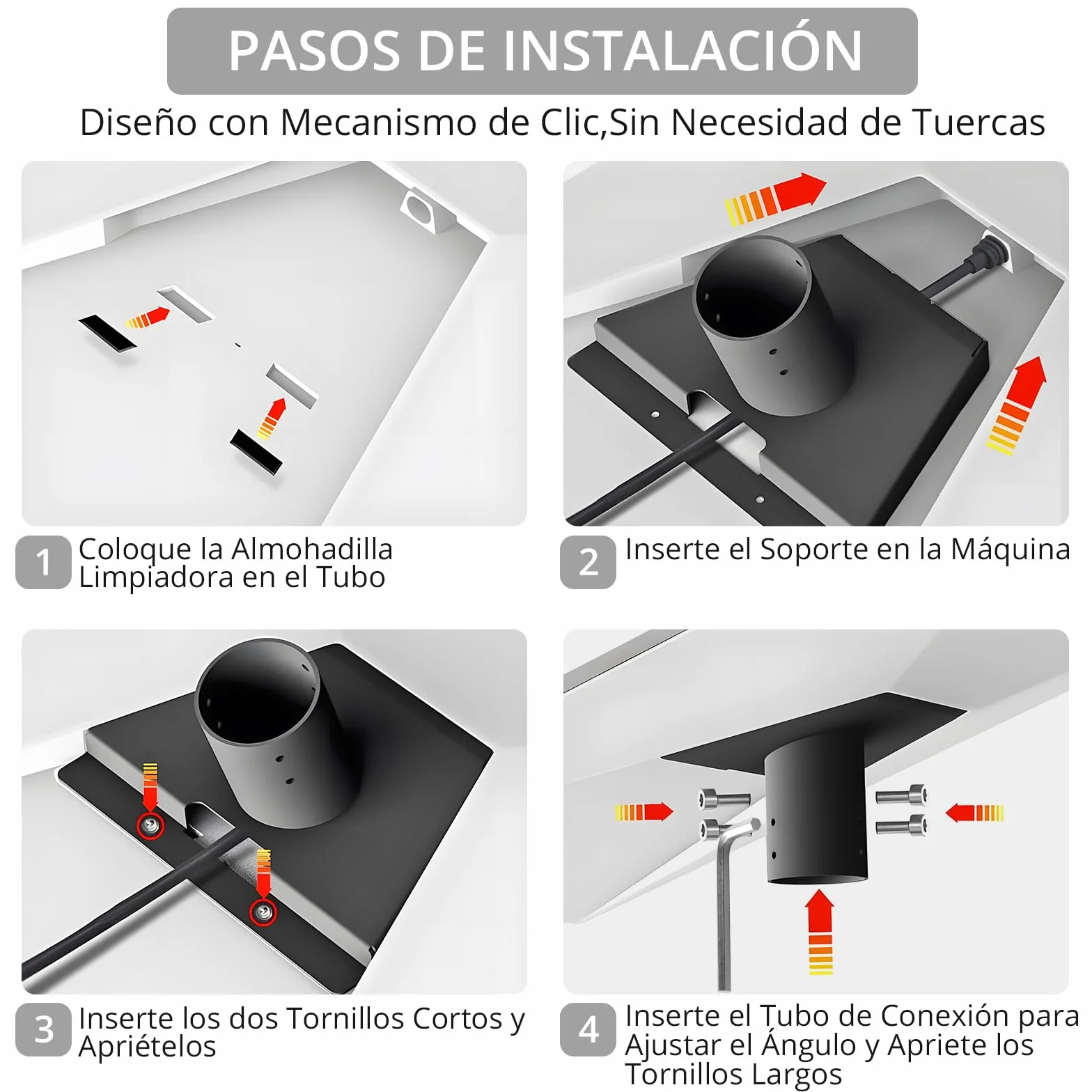 PASOS DE INSTALACIÓN

Diseño con Mecanismo de Clic,Sin Necesidad de Tuercas

1 Coloque la Almohadilla Limpiadora en el Tubo

2 Inserte el Soporte en la Máquina

3 Inserte los dos Tornillos Cortos y Apriételos

4 Inserte el Tubo de Conexión para Ajustar el Ángulo y Apriete los Tornillos Largos