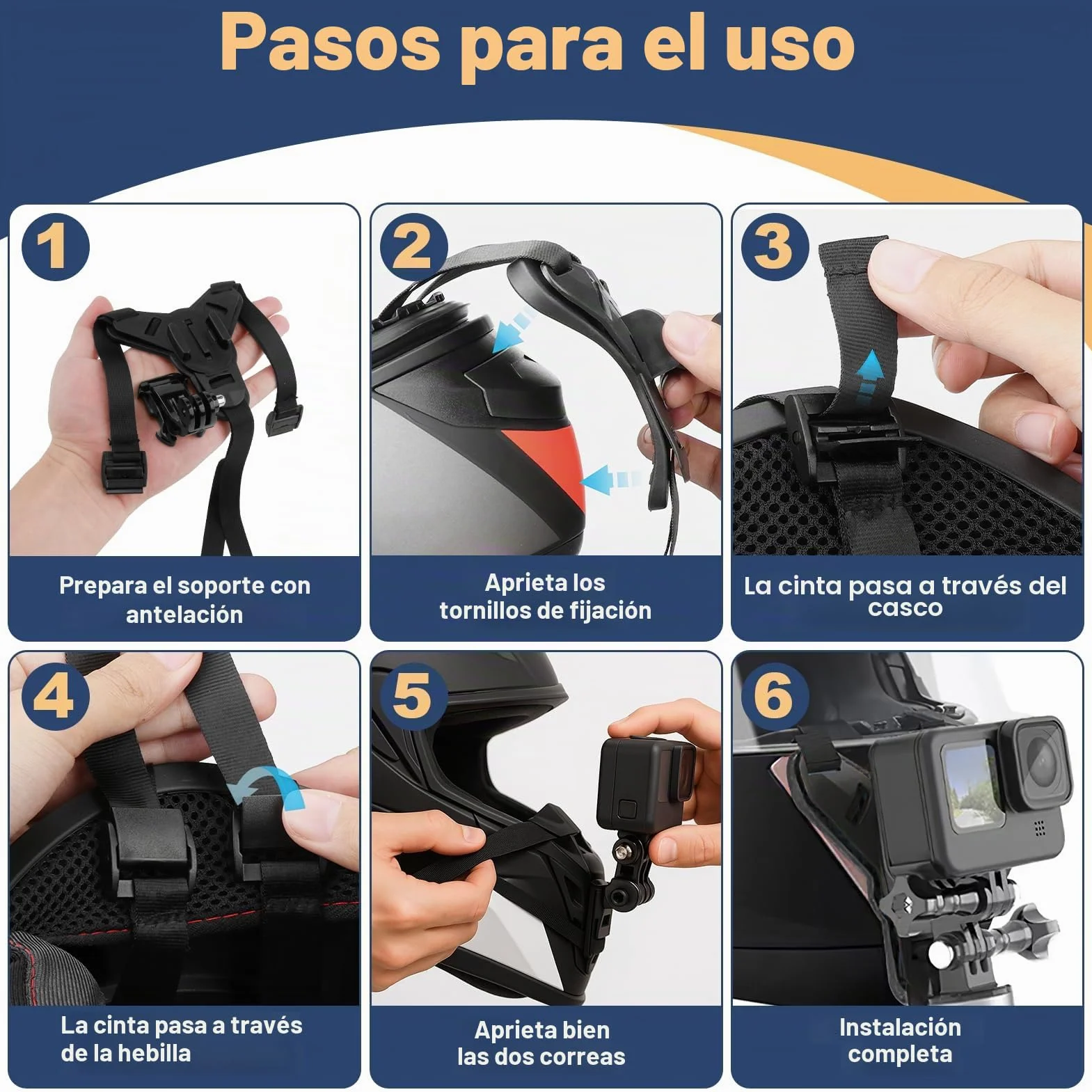 Pasos para el uso

1

Prepara el soporte con antelación

2

Aprieta los tornillos de fijación

3

La cinta pasa a través del casco

4

La cinta pasa a través de la hebilla

5

Aprieta bien las dos correas

6

Instalación completa