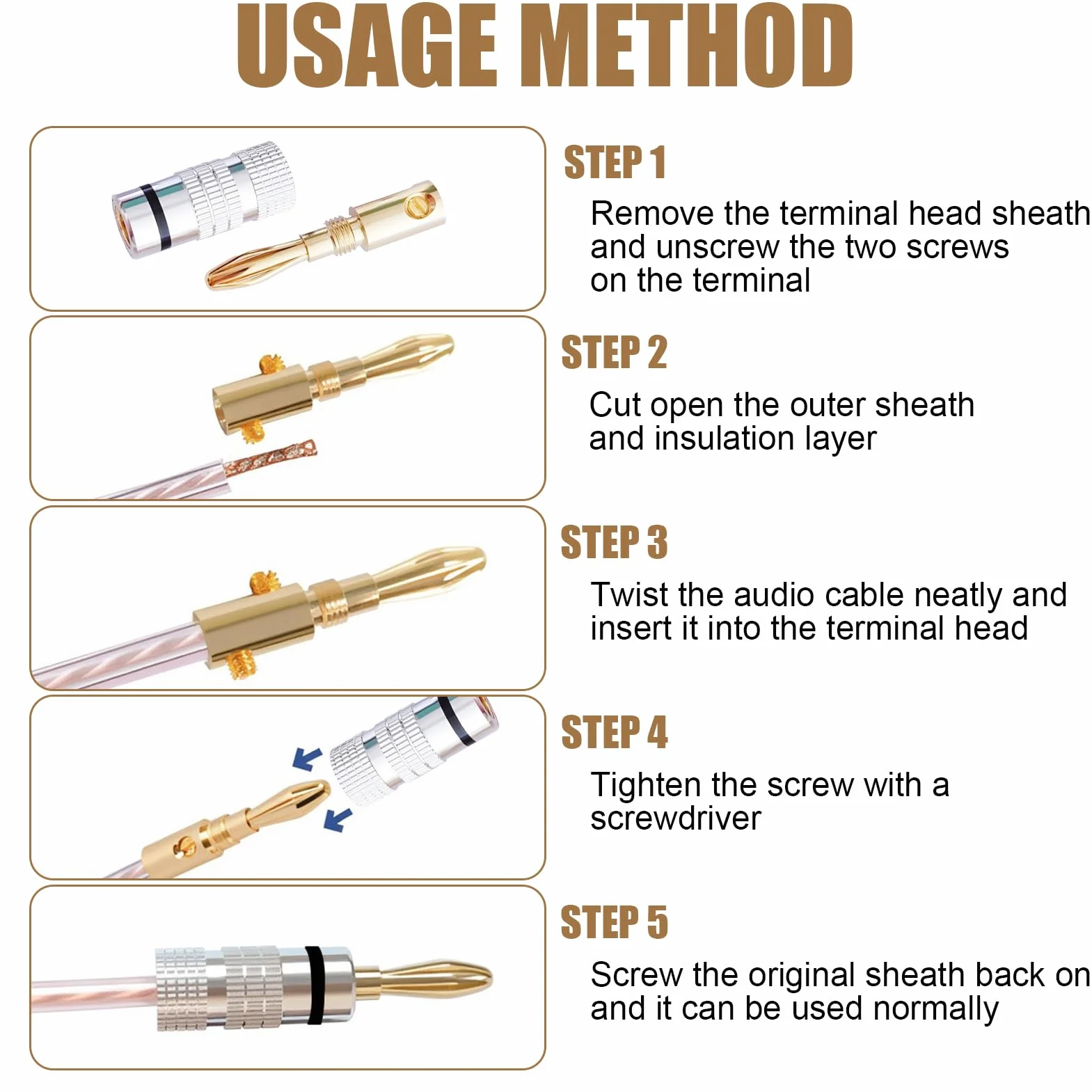 USAGE METHOD

STEP 1

Remove the terminal head sheath and unscrew the two screws on the terminal

STEP 2

Cut open the outer sheath and insulation layer

STEP 3

Twist the audio cable neatly and insert it into the terminal head

STEP 4

Tighten the screw with a screwdriver

STEP 5

Screw the original sheath back on and it can be used normally