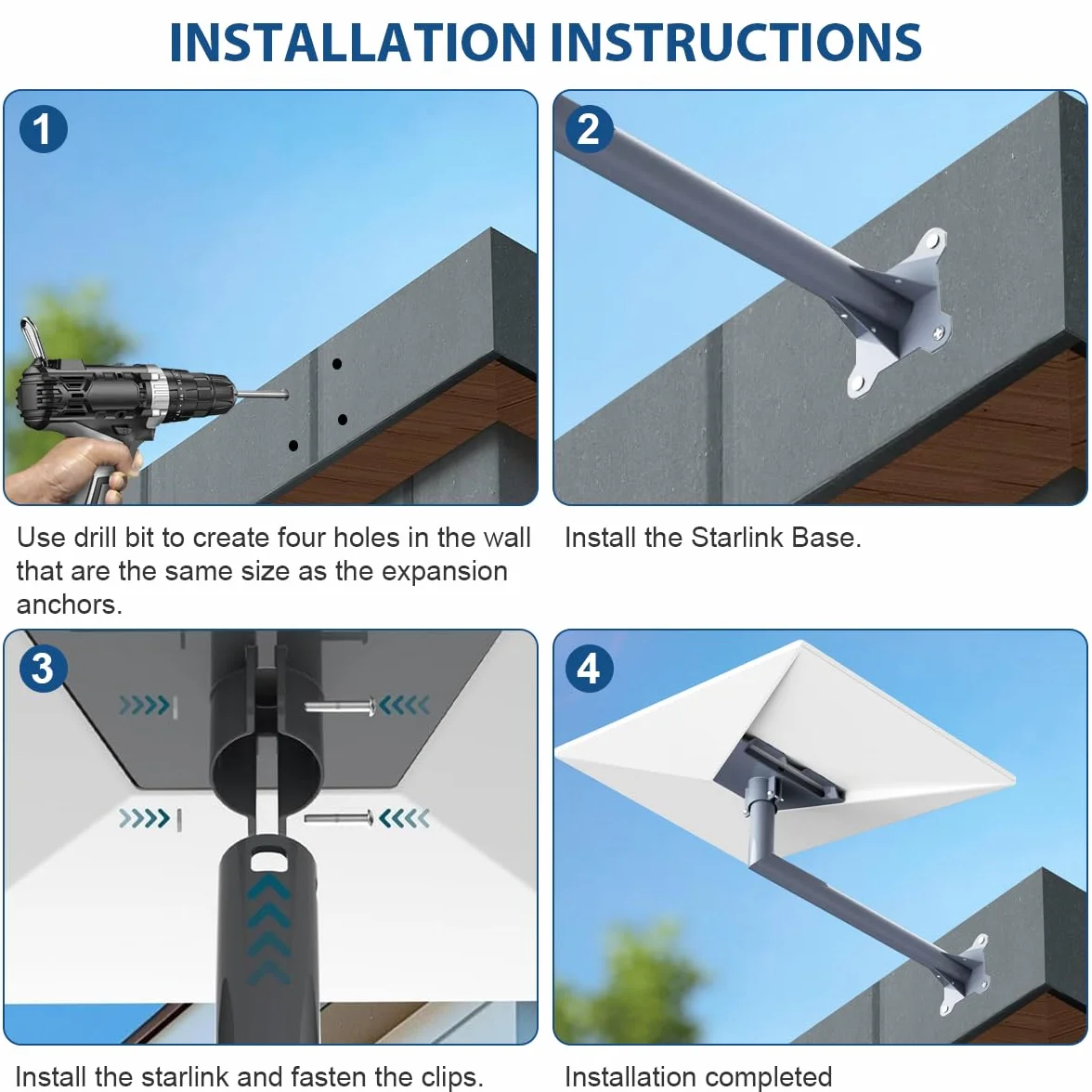 INSTALLATION INSTRUCTIONS

1

Use drill bit to create four holes in the wall that are the same size as the expansion anchors.

2

Install the Starlink Base.

3

Install the starlink and fasten the clips.

4

Installation completed