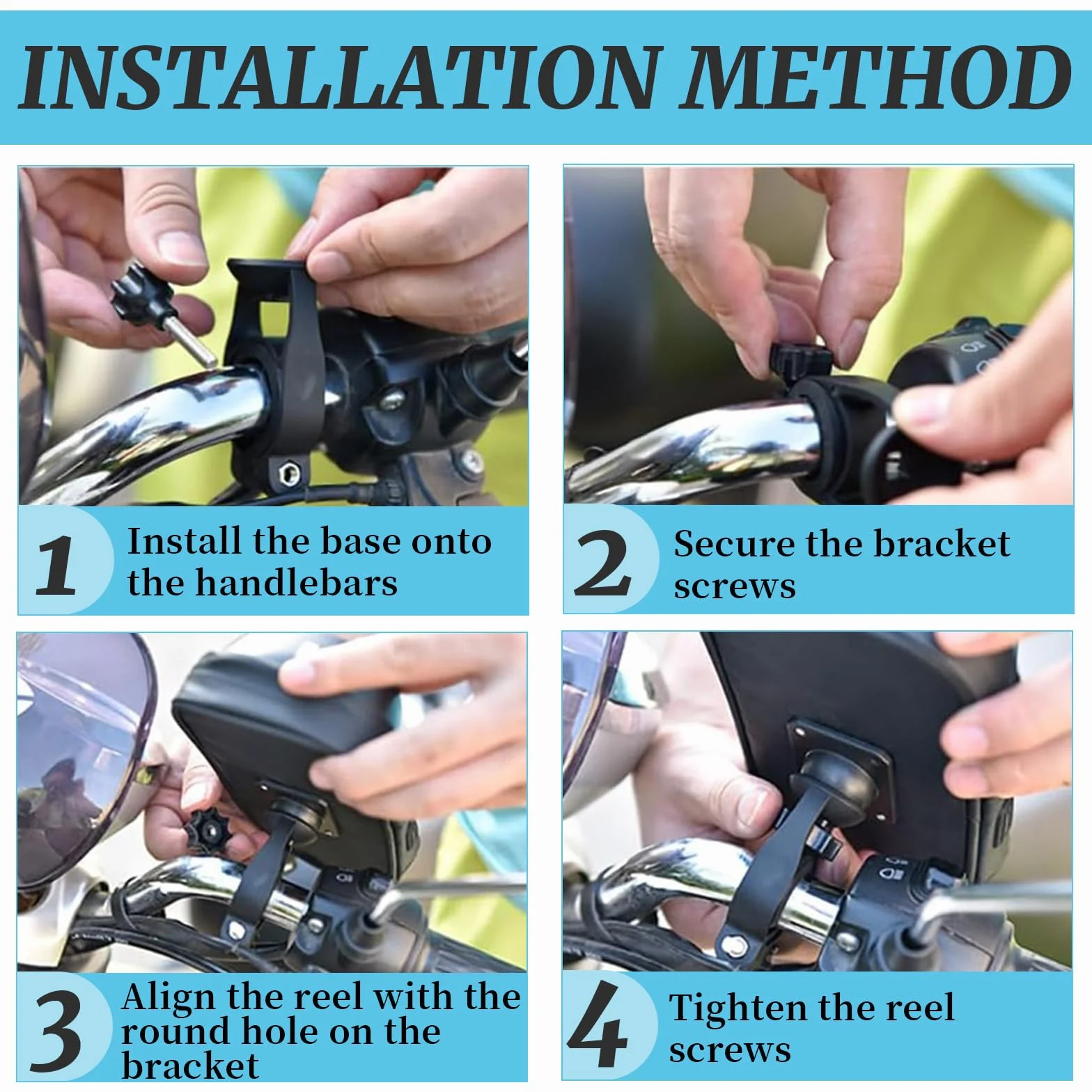 INSTALLATION METHOD

1 Install the base onto the handlebars

2 Secure the bracket screws

3 Align the reel with the round hole on the bracket

4 Tighten the reel screws