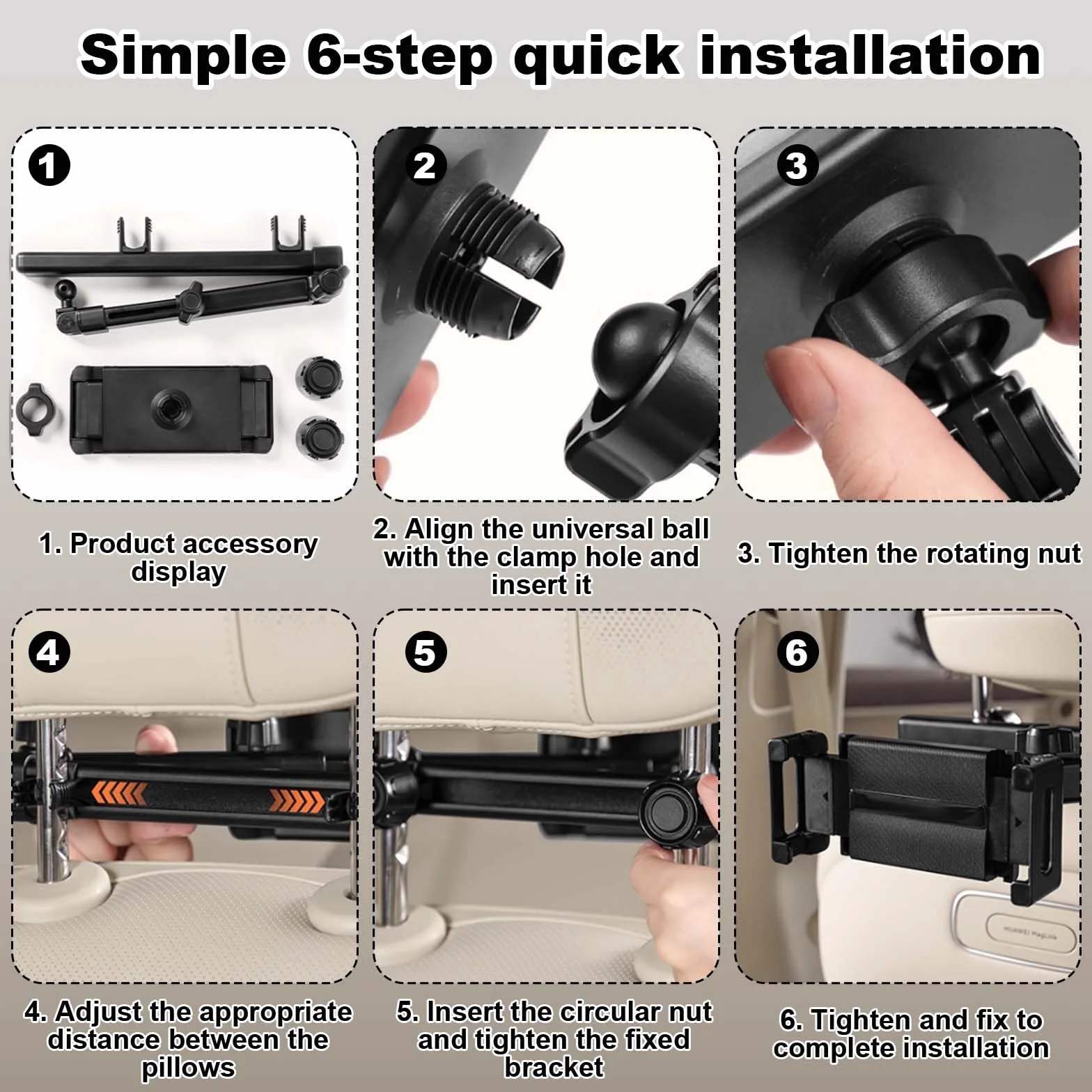 Simple 6-step quick installation

1

2

3

1. Product accessory display

2. Align the universal ball with the clamp hole and insert it

3. Tighten the rotating nut

4

5

6

HUAWEI MagLink

4. Adjust the appropriate distance between the pillows

5. Insert the circular nut and tighten the fixed bracket

6. Tighten and fix to complete installation