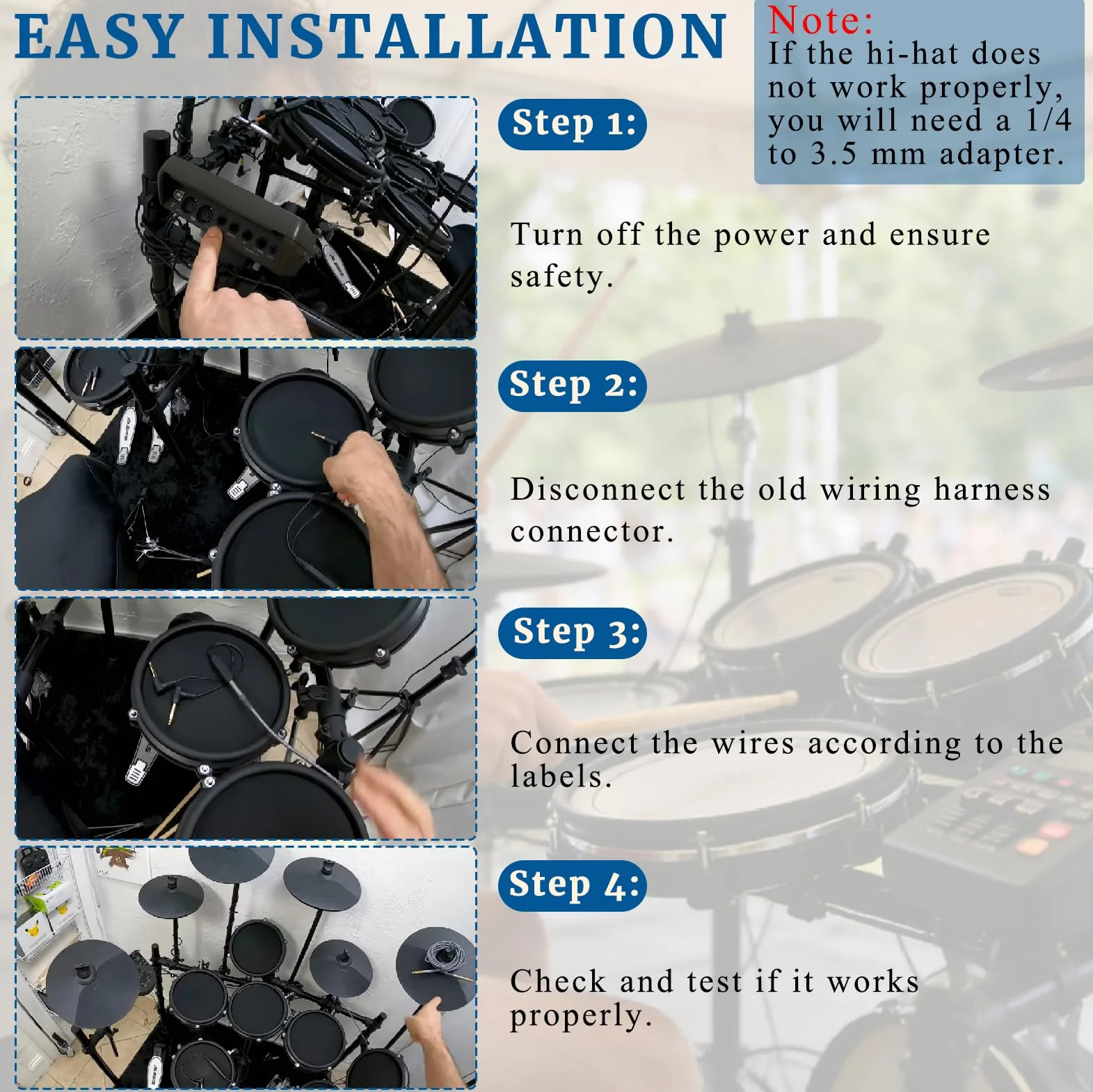 EASY INSTALLATION

Note:
If the hi-hat does not work properly, you will need a 1/4 to 3.5 mm adapter.

Step 1:

Turn off the power and ensure safety.

Step 2:

Disconnect the old wiring harness connector.

Step 3:

Connect the wires according to the labels.

Step 4:

Check and test if it works properly.