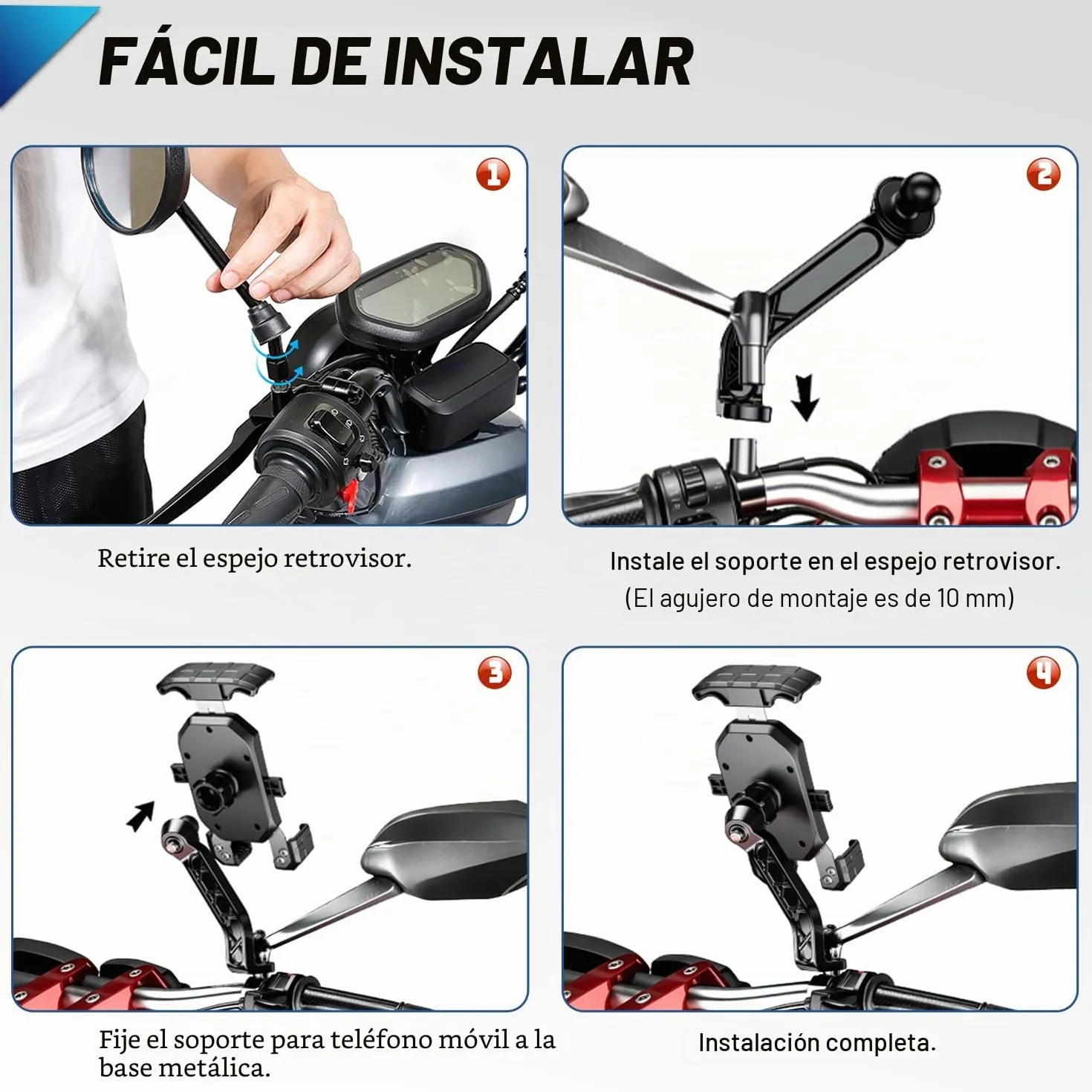 FÁCIL DE INSTALAR

1

Retire el espejo retrovisor.

2

Instale el soporte en el espejo retrovisor.
(El agujero de montaje es de 10 mm)

3

Fije el soporte para teléfono móvil a la base metálica.

4

Instalación completa.