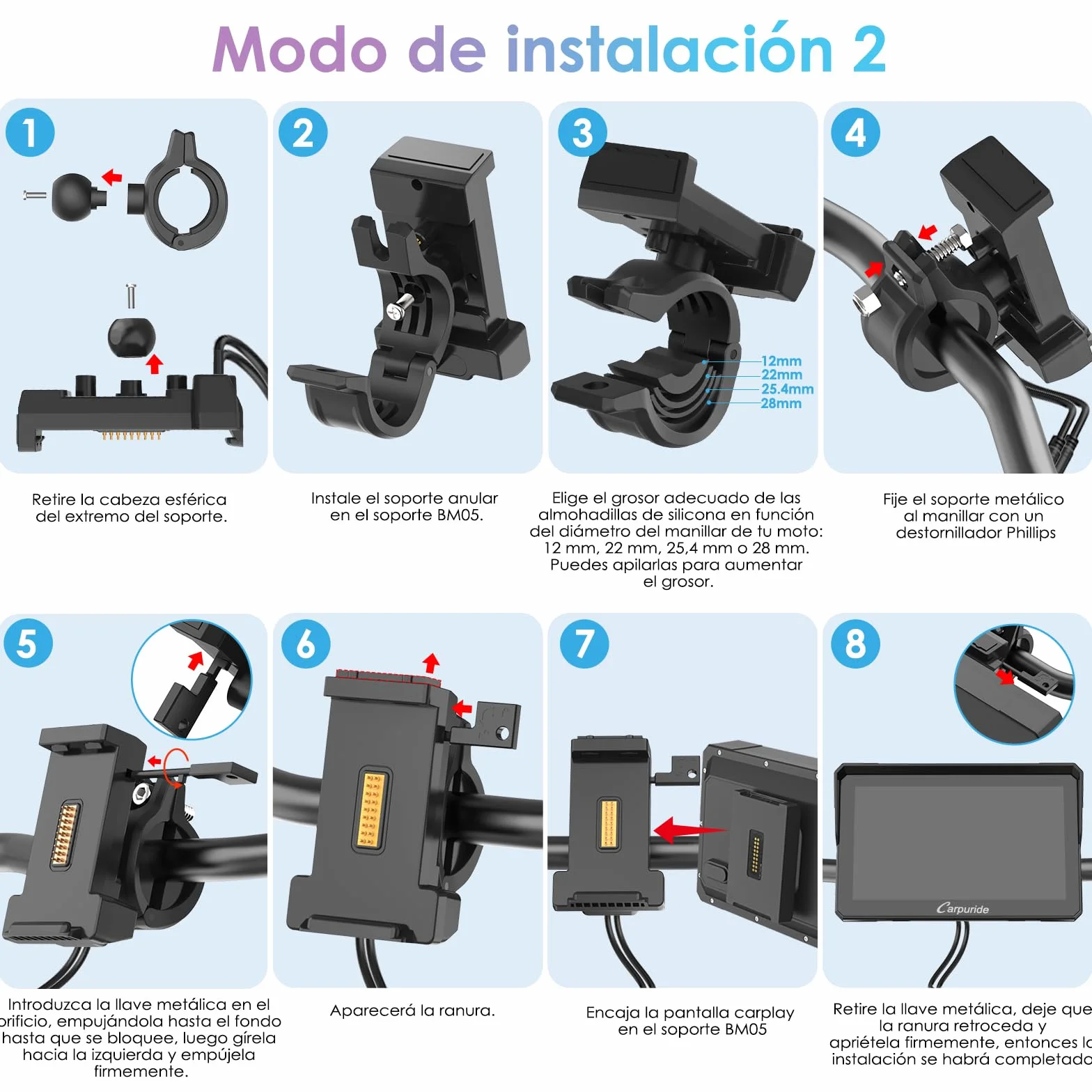 Modo de instalación 2

1

Retire la cabeza esférica del extremo del soporte.

2

Instale el soporte anular en el soporte BM05.

3

12mm
22mm
25.4mm
28mm

Elige el grosor adecuado de las almohadillas de silicona en función del diámetro del manillar de tu moto: 12 mm, 22 mm, 25,4 mm o 28 mm. Puedes apilarlas para aumentar el grosor.

4

Fije el soporte metálico al manillar con un destornillador Phillips

5

Introduzca la llave metálica en el orificio, empujándola hasta el fondo hasta que se bloquee, luego gírela hacia la izquierda y empújela firmemente.

6

Aparecerá la ranura.

7

Encaja la pantalla carplay en el soporte BM05

8

Carpuride

Retire la llave metálica, deje que la ranura retroceda y apriétela firmemente, entonces la instalación se habrá completado