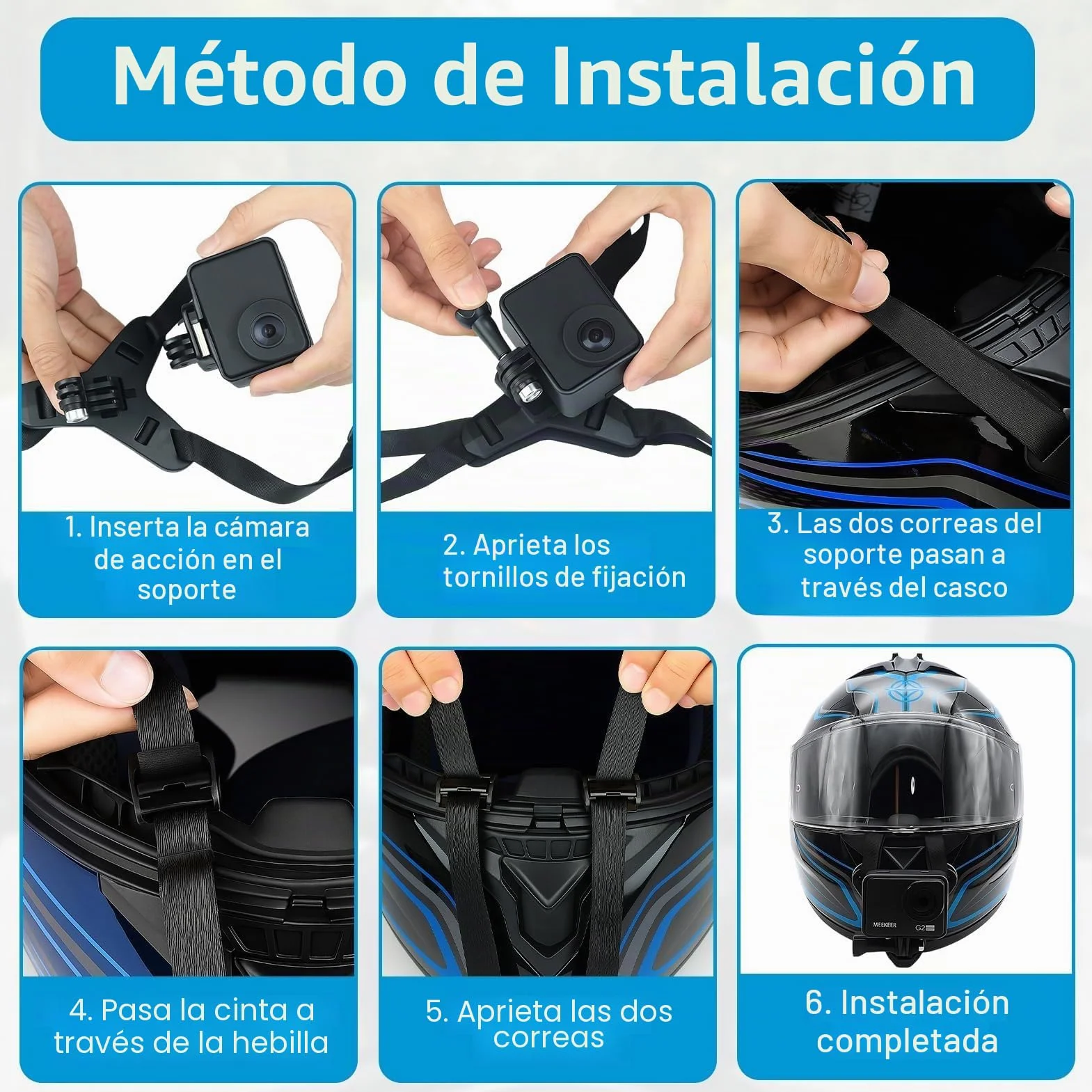 Método de Instalación

1. Inserta la cámara de acción en el soporte

2. Aprieta los tornillos de fijación

3. Las dos correas del soporte pasan a través del casco

4. Pasa la cinta a través de la hebilla

5. Aprieta las dos correas

MEEKEER G2

6. Instalación completada