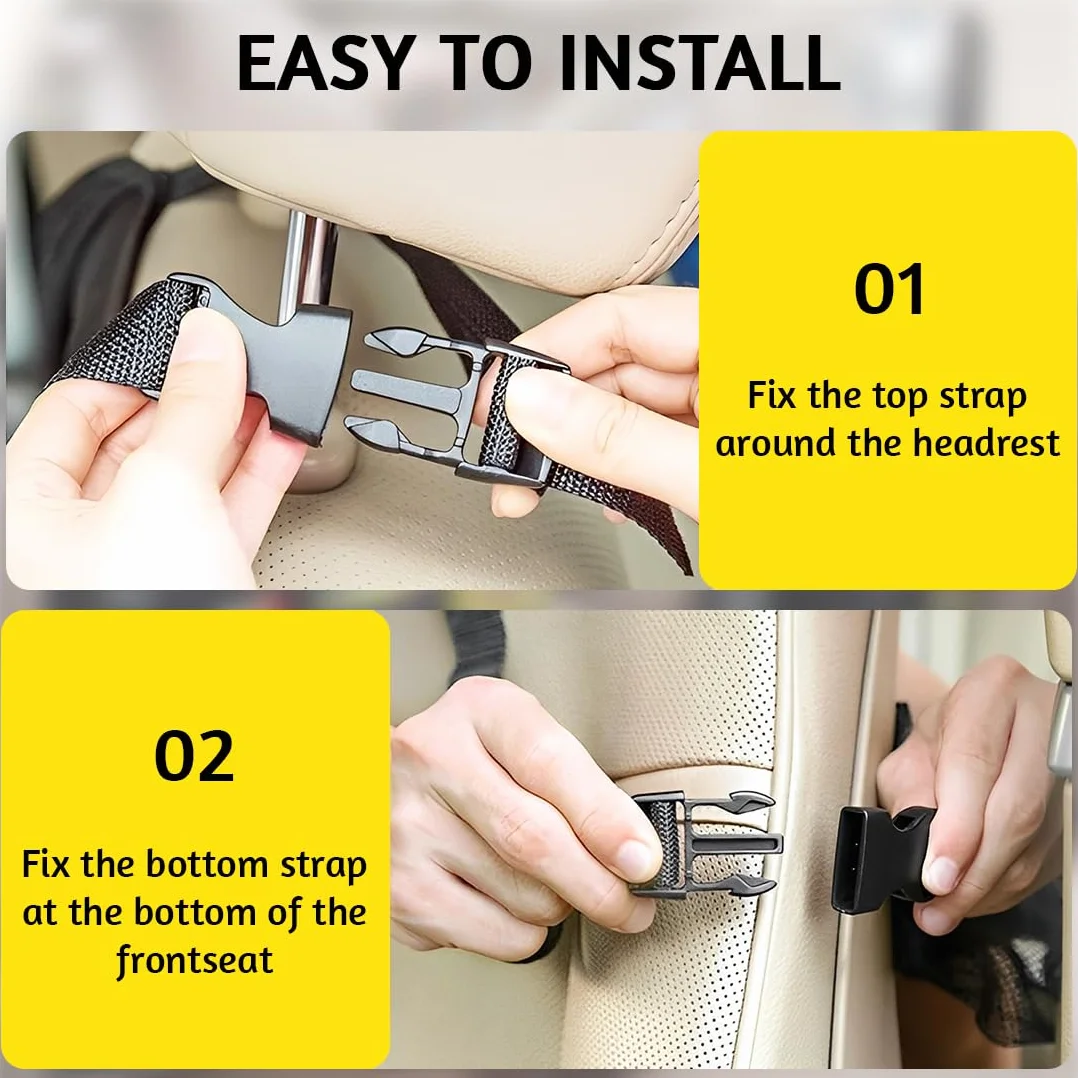 EASY TO INSTALL

01

Fix the top strap around the headrest

02

Fix the bottom strap at the bottom of the frontseat