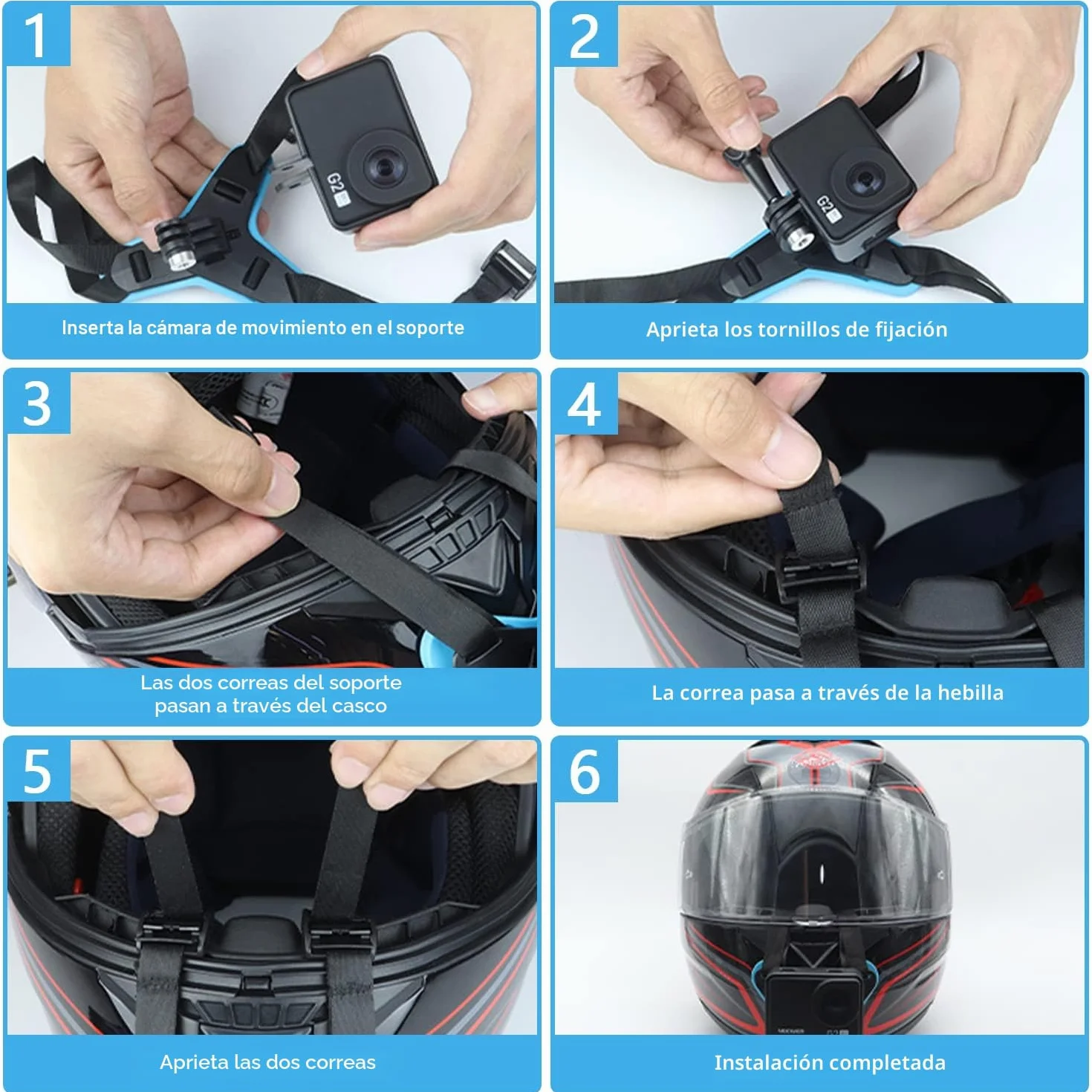 1

G2

Inserta la cámara de movimiento en el soporte

2

G2

Aprieta los tornillos de fijación

3

Las dos correas del soporte pasan a través del casco

4

La correa pasa a través de la hebilla

5

Aprieta las dos correas

6

Instalación completada