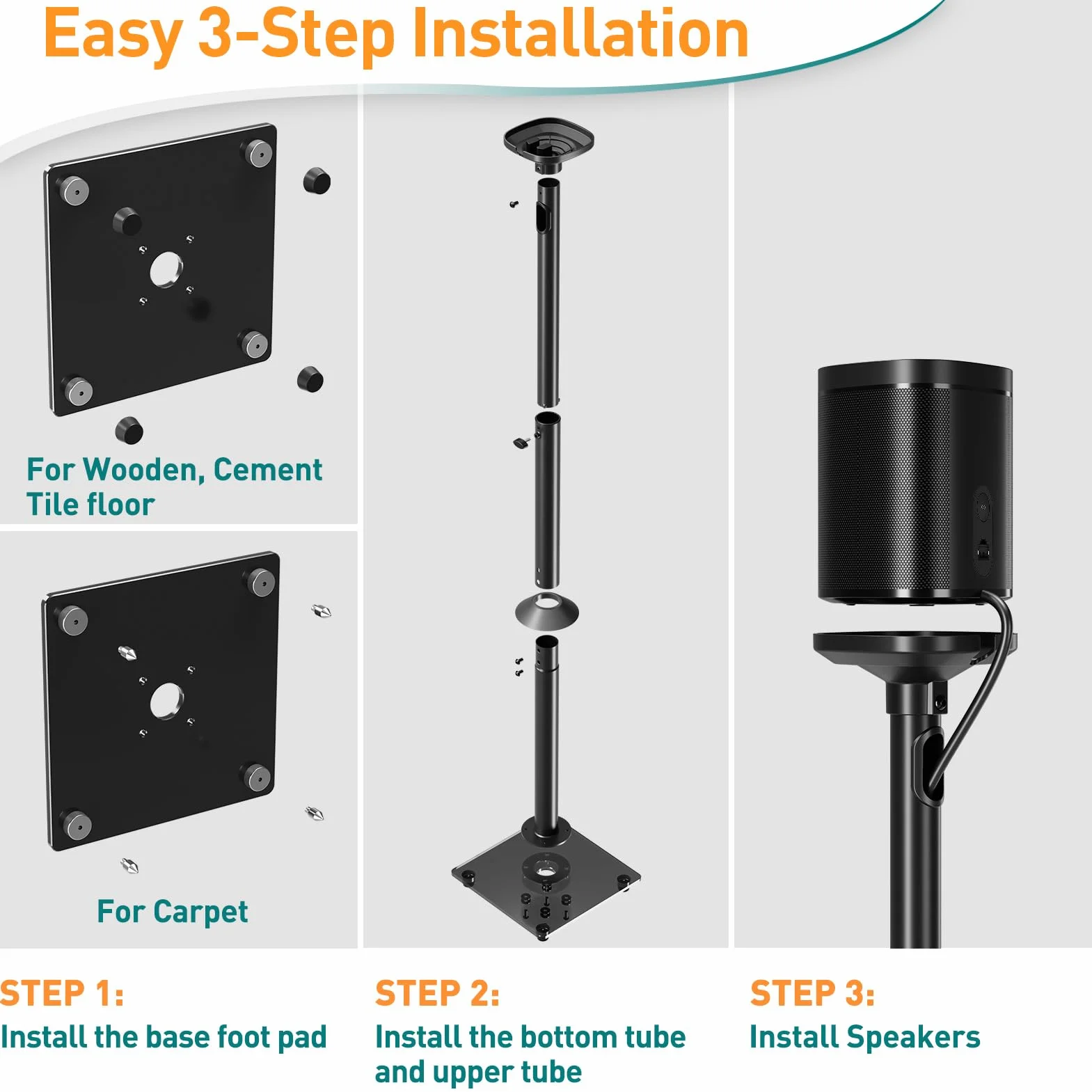 Easy 3-Step Installation

For Wooden, Cement Tile floor

For Carpet

STEP 1:
Install the base foot pad

STEP 2:
Install the bottom tube and upper tube

STEP 3:
Install Speakers